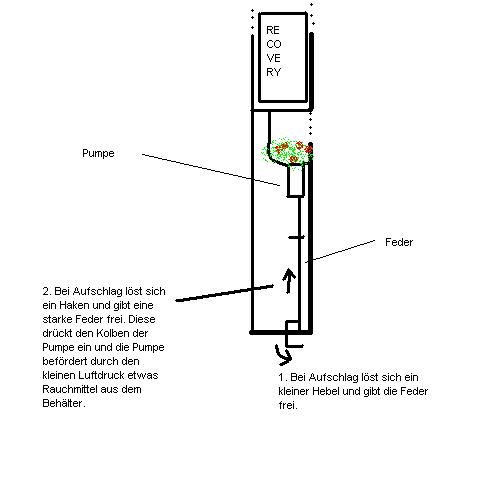 RE
CO
VE
RY

Pumpe

Feder

2. Bei Aufschlag löst sich ein Haken und gibt eine starke Feder frei. Diese drückt den Kolben der Pumpe ein und die Pumpe befördert durch den kleinen Luftdruck etwas Rauchmittel aus dem Behälter.

1. Bei Aufschlag löst sich ein kleiner Hebel und gibt die Feder frei.