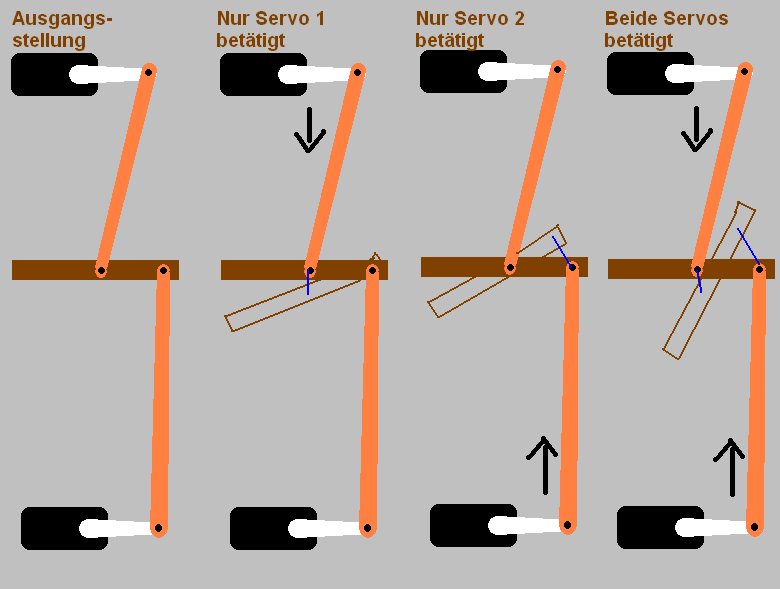 Ausgangsstellung

Nur Servo 1 betätigt

Nur Servo 2 betätigt

Beide Servos betätigt